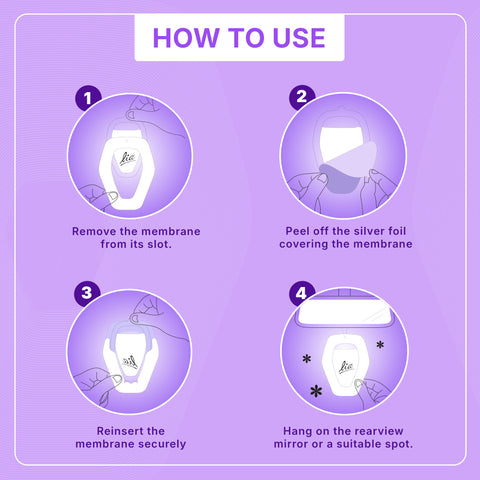 HOW TO USE

1

lia

Remove the membrane from its slot.

2

Peel off the silver foil covering the membrane

3

lia

Reinsert the membrane securely

4

lia

Hang on the rearview mirror or a suitable spot.